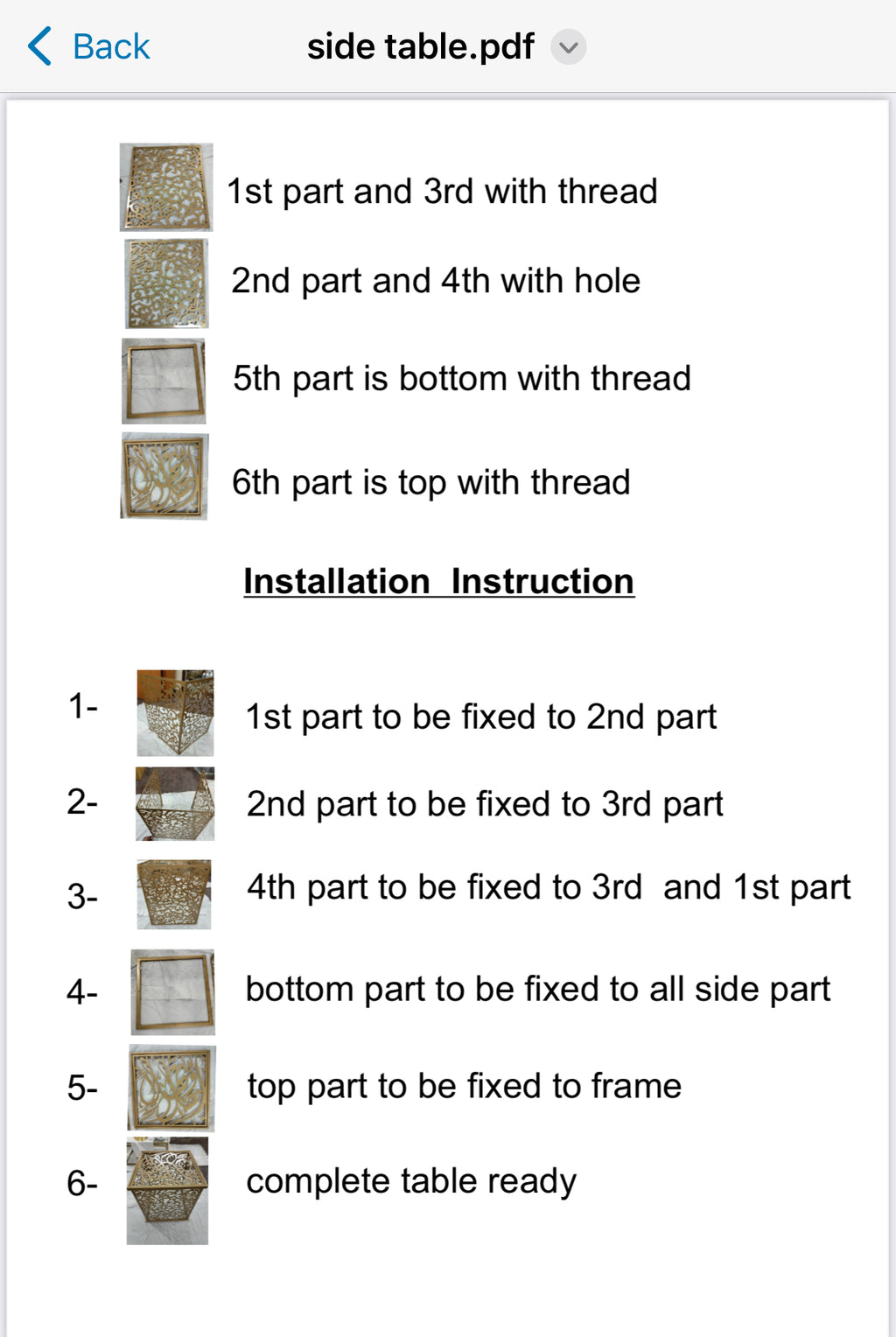 Back side table.pdf

1st part and 3rd with thread

2nd part and 4th with hole

5th part is bottom with thread

6th part is top with thread

Installation Instruction

1- 1st part to be fixed to 2nd part

2- 2nd part to be fixed to 3rd part

3- 4th part to be fixed to 3rd and 1st part

4- bottom part to be fixed to all side part

5- top part to be fixed to frame

6- complete table ready