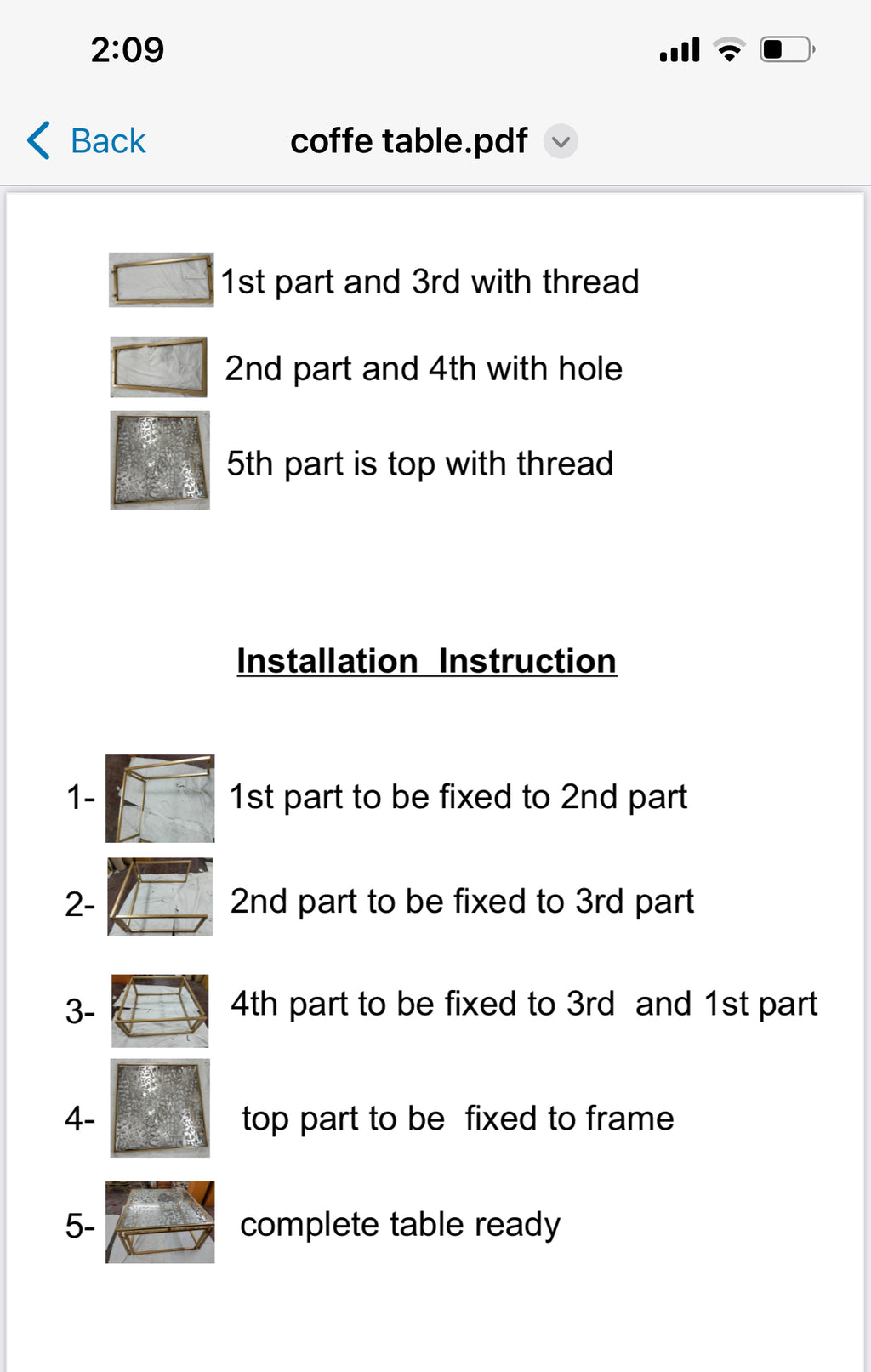 2:09

Back coffe table.pdf

1st part and 3rd with thread

2nd part and 4th with hole

5th part is top with thread

Installation Instruction

1- 1st part to be fixed to 2nd part

2- 2nd part to be fixed to 3rd part

3- 4th part to be fixed to 3rd and 1st part

4- top part to be fixed to frame

5- complete table ready